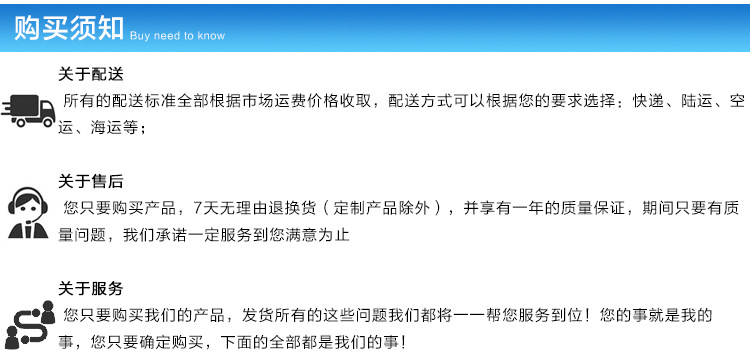 购买须知 Buy need to know

关于配送

所有的配送标准全部根据市场运费价格收取，配送方式可以根据您的要求选择：快递、陆运、空运、海运等；

关于售后

您只要购买产品，7天无理由退换货（定制产品除外），并享有一年的质量保证，期间只要有质量问题，我们承诺一定服务到您满意为止

关于服务

您只要购买我们的产品，发货所有的这些问题我们都将一一帮您服务到位！您的事就是我的事，您只要确定购买，下面的全部都是我们的事！