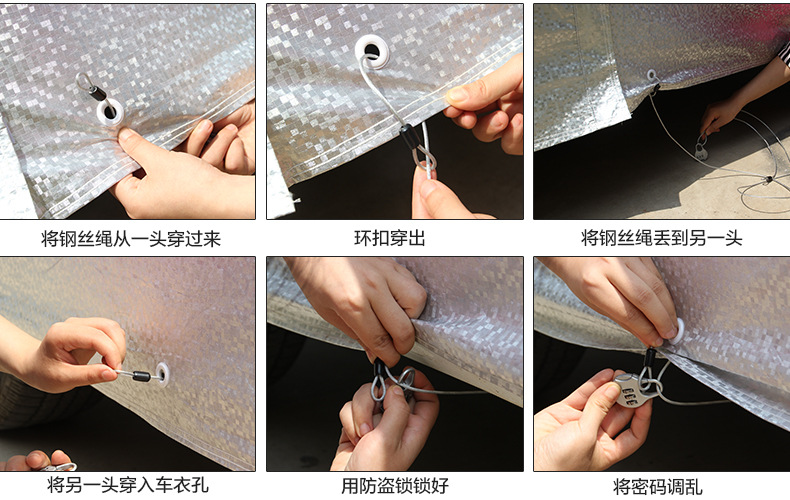 将钢丝绳从一头穿过来

环扣穿出

将钢丝绳丢到另一头

将另一头穿入车衣孔

用防盗锁锁好

将密码调乱