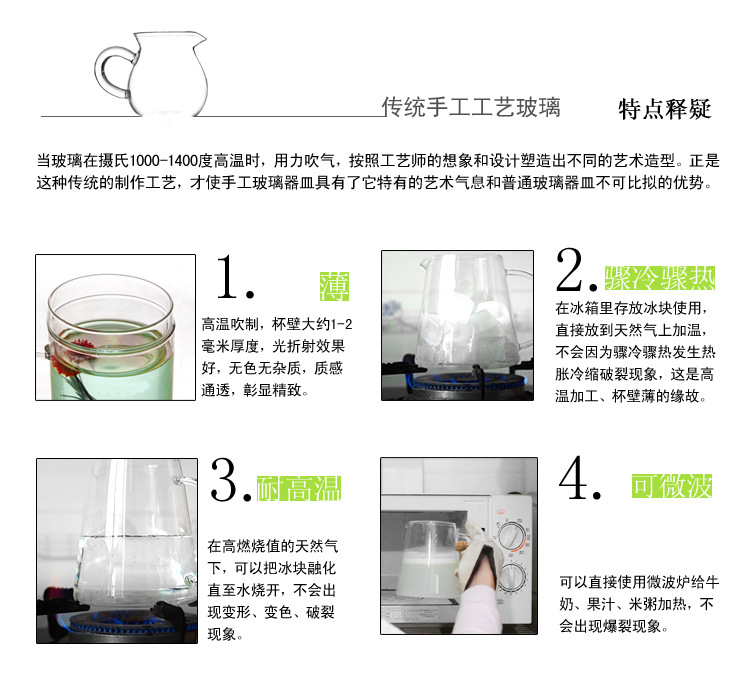 传统手工工艺玻璃　特点释疑

当玻璃在摄氏1000-1400度高温时，用力吹气，按照工艺师的想象和设计塑造出不同的艺术造型。正是这种传统的制作工艺，才使手工玻璃器皿具有了它特有的艺术气息和普通玻璃器皿不可比拟的优势。

1. 薄

高温吹制，杯壁大约1-2毫米厚度，光折射效果好，无色无杂质，质感通透，彰显精致。

2. 骤冷骤热

在冰箱里存放冰块使用，直接放到天然气上加温，不会因为骤冷骤热发生热胀冷缩破裂现象，这是高温加工、杯壁薄的缘故。

3. 耐高温

在高燃烧值的天然气下，可以把冰块融化直至水烧开，不会出现变形、变色、破裂现象。

4. 可微波

可以直接使用微波炉给牛奶、果汁、米粥加热，不会出现爆裂现象。