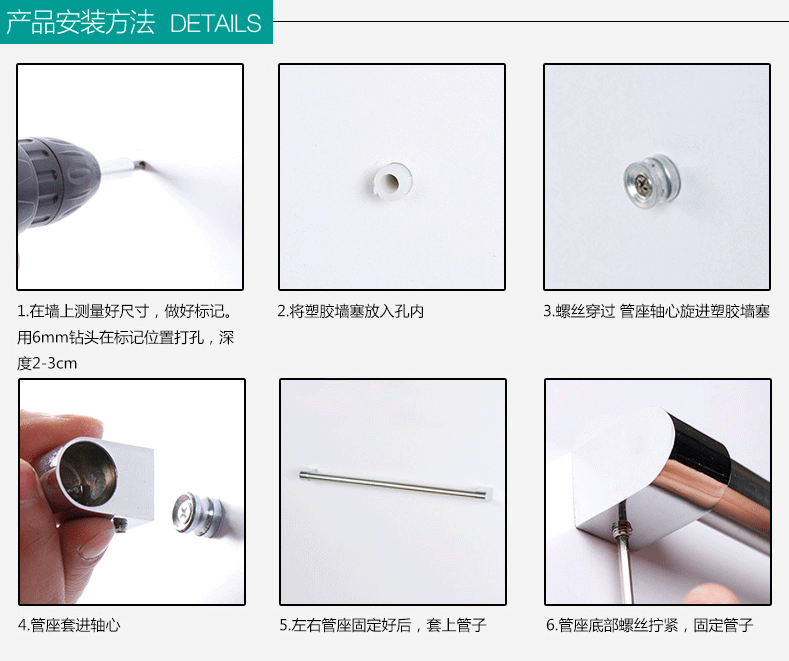 产品安装方法 DETAILS

1.在墙上测量好尺寸，做好标记。用6mm钻头在标记位置打孔，深度2-3cm

2.将塑胶墙塞放入孔内

3.螺丝穿过 管座轴心旋进塑胶墙塞

4.管座套进轴心

5.左右管座固定好后，套上管子

6.管座底部螺丝拧紧，固定管子