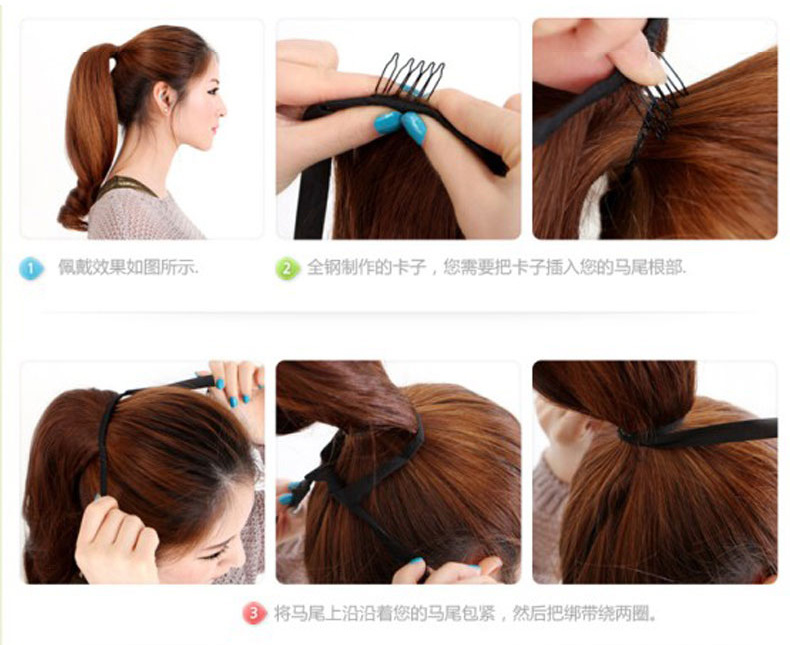 1 佩戴效果如图所示.

2 全钢制作的卡子，您需要把卡子插入您的马尾根部.

3 将马尾上沿沿着您的马尾包紧，然后把绑带绕两圈。