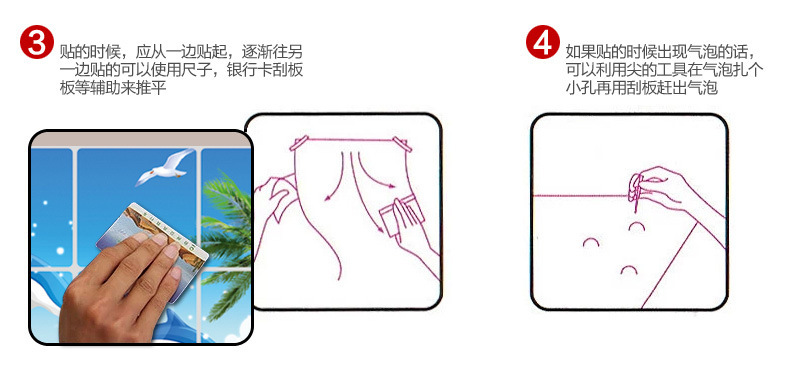 3 贴的时候，应从一边贴起，逐渐往另一边贴的可以使用尺子，银行卡刮板板等辅助来推平

4 如果贴的时候出现气泡的话，可以利用尖的工具在气泡扎个小孔再用刮板赶出气泡