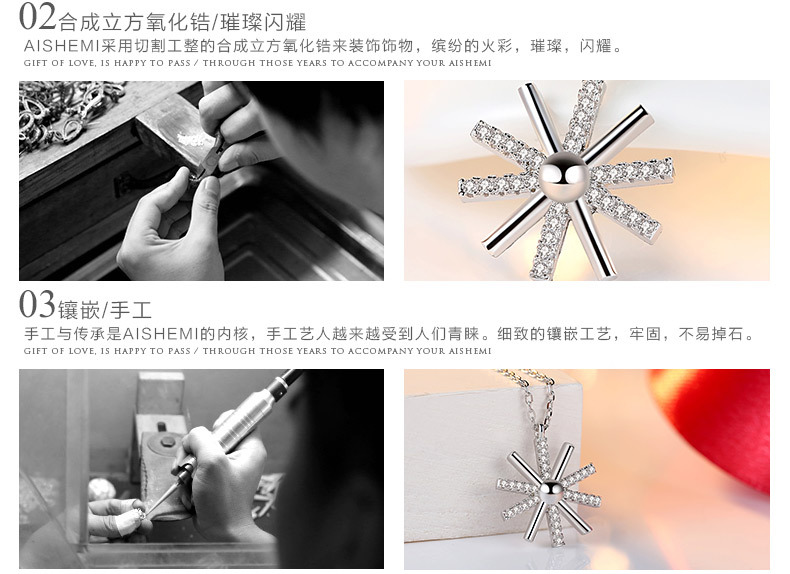 02合成立方氧化锆/璀璨闪耀
AISHEMI采用切割工整的合成立方氧化锆来装饰饰物，缤纷的火彩，璀璨，闪耀。
GIFT OF LOVE, IS HAPPY TO PASS / THROUGH THOSE YEARS TO ACCOMPANY YOUR AISHEMI

03镶嵌/手工
手工与传承是AISHEMI的内核，手工艺人越来越受到人们青睐。细致的镶嵌工艺，牢固，不易掉石。
GIFT OF LOVE, IS HAPPY TO PASS / THROUGH THOSE YEARS TO ACCOMPANY YOUR AISHEMI