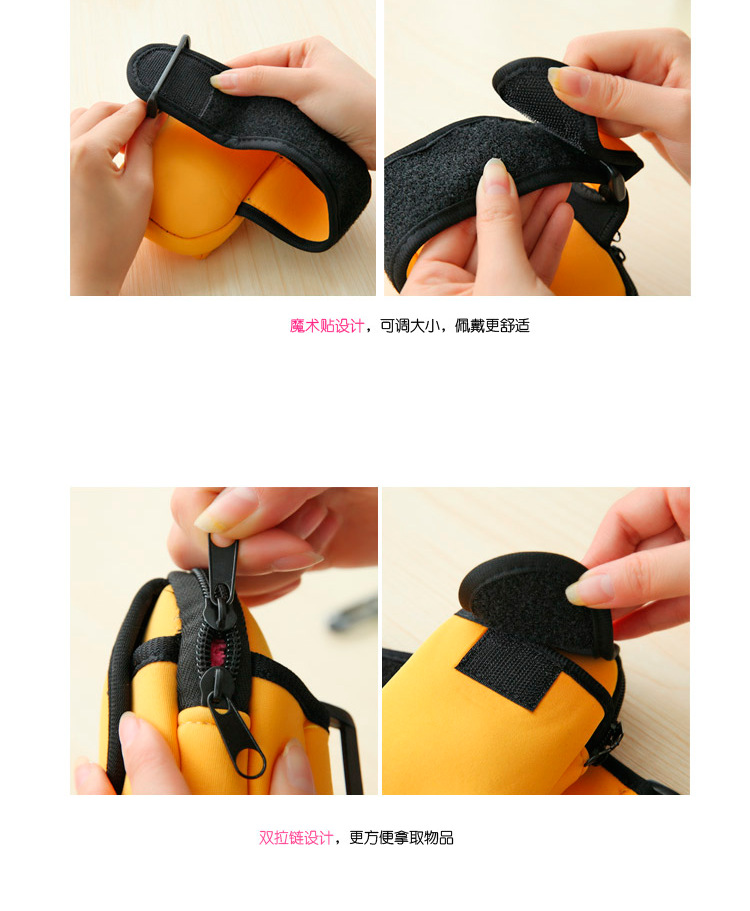 魔术贴设计，可调大小，佩戴更舒适

双拉链设计，更方便拿取物品