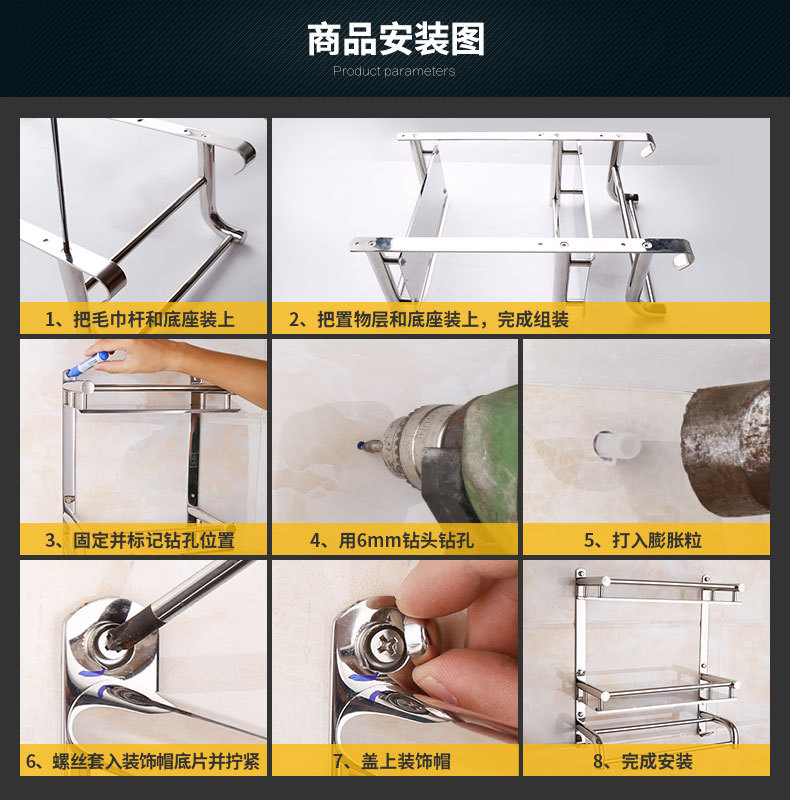 商品安装图
Product parameters

1、把毛巾杆和底座装上

2、把置物层和底座装上，完成组装

3、固定并标记钻孔位置

4、用6mm钻头钻孔

5、打入膨胀粒

6、螺丝套入装饰帽底片并拧紧

7、盖上装饰帽

8、完成安装