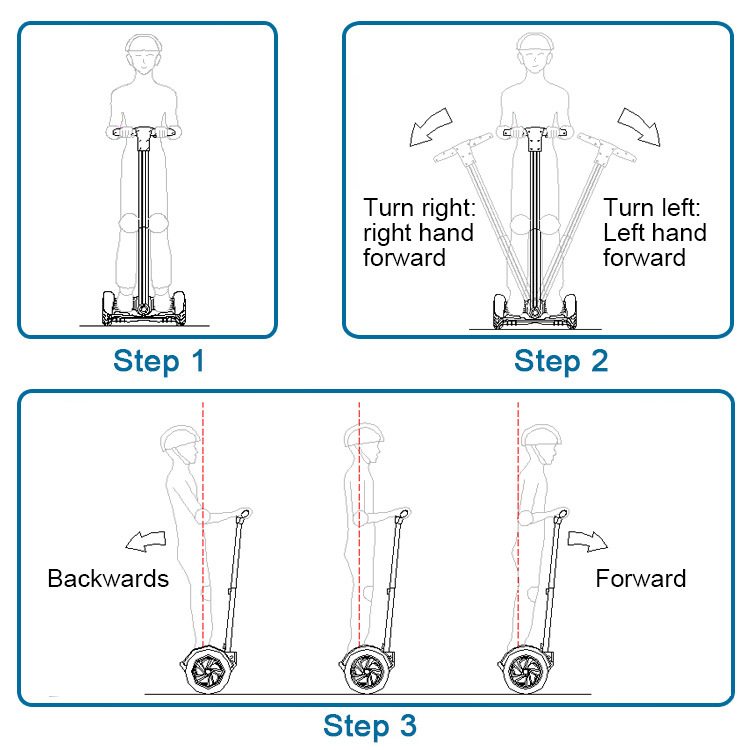 Step 1

Turn right: right hand forward

Turn left: Left hand forward

Step 2

Backwards

Forward

Step 3