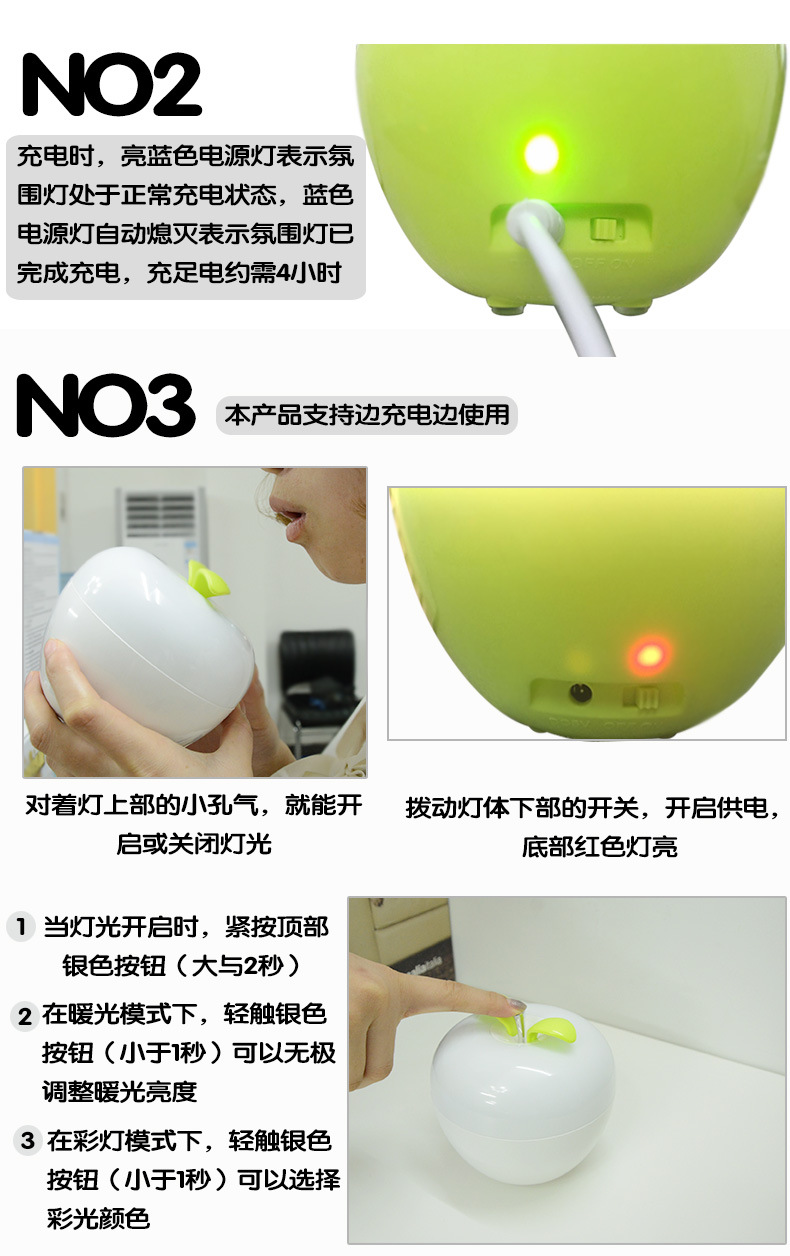 NO2

充电时，亮蓝色电源灯表示氛围灯处于正常充电状态，蓝色电源灯自动熄灭表示氛围灯已完成充电，充足电约需4小时

NO3

本产品支持边充电边使用

对着灯上部的小孔气，就能开启或关闭灯光

拨动灯体下部的开关，开启供电，底部红色灯亮

1 当灯光开启时，紧按顶部银色按钮（大与2秒）

2 在暖光模式下，轻触银色按钮（小于1秒）可以无极调整暖光亮度

3 在彩灯模式下，轻触银色按钮（小于1秒）可以选择彩光颜色