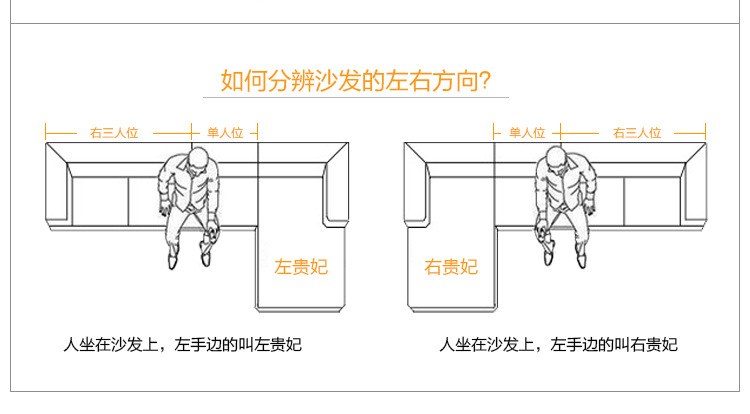 如何分辨沙发的左右方向?

右三人位

单人位

左贵妃

人坐在沙发上，左手边的叫左贵妃

单人位

右三人位

右贵妃

人坐在沙发上，左手边的叫右贵妃