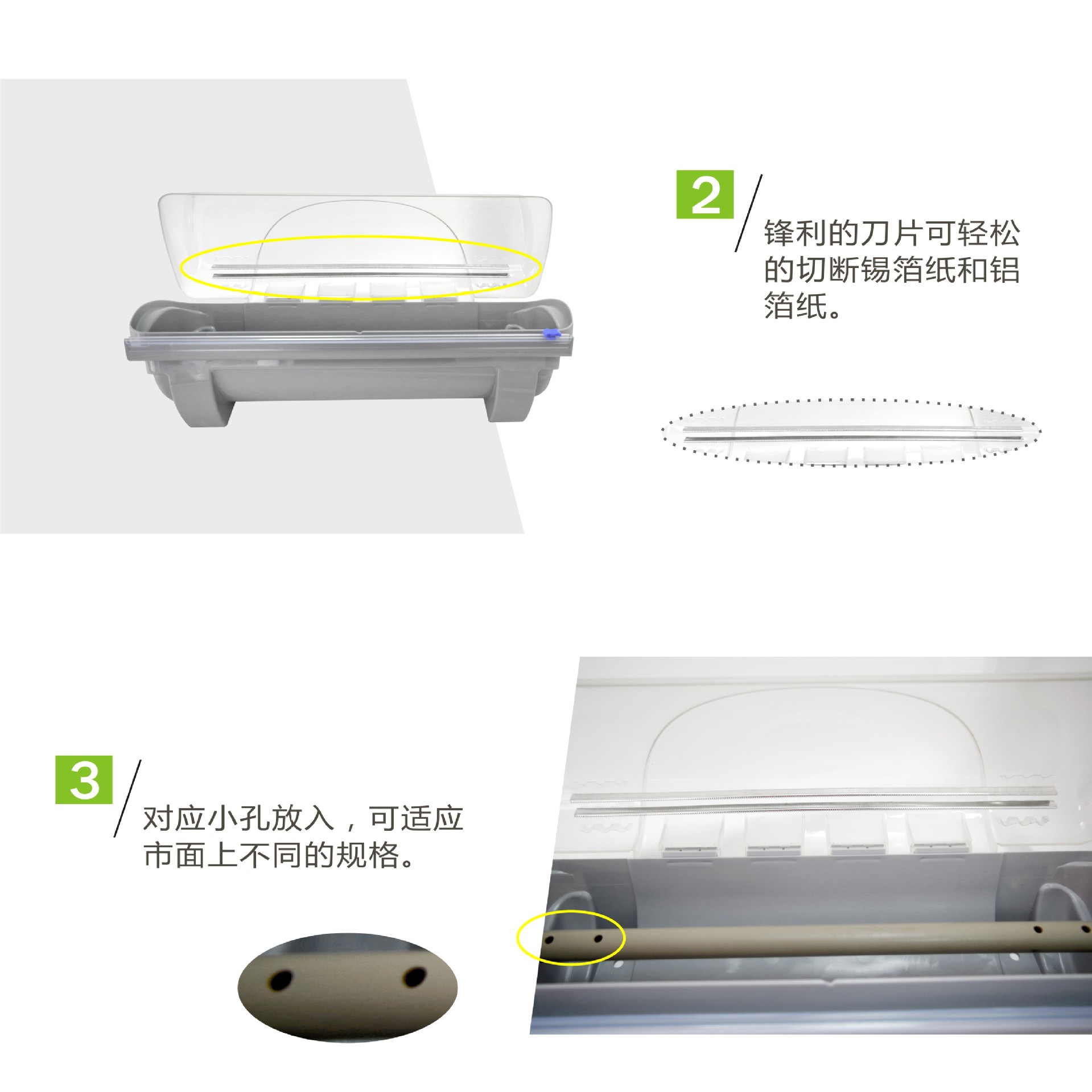 2

锋利的刀片可轻松的切断锡箔纸和铝箔纸。

3

对应小孔放入，可适应市面上不同的规格。