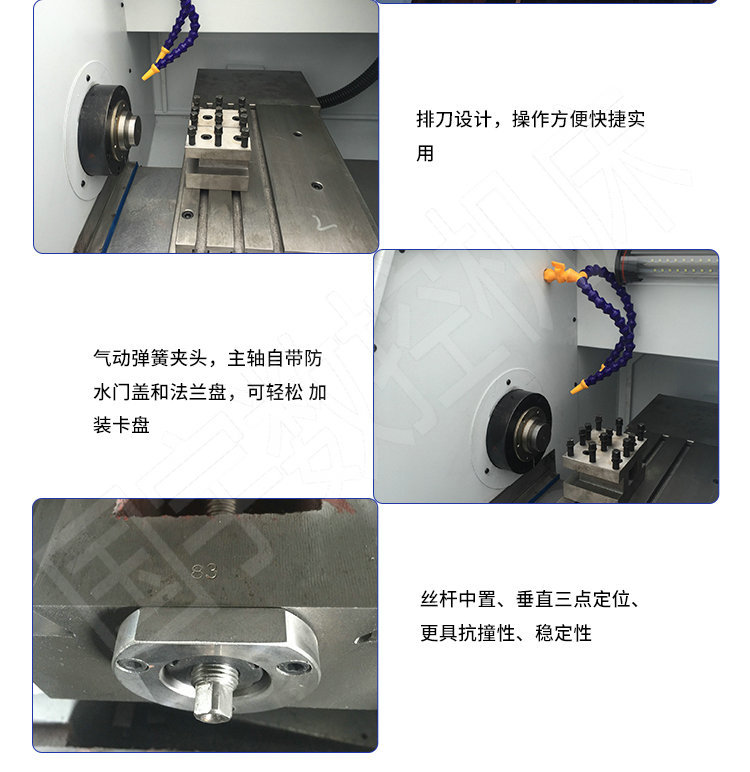 排刀设计，操作方便快捷实用

气动弹簧夹头，主轴自带防水门盖和法兰盘，可轻松 加装卡盘

83

丝杆中置、垂直三点定位、更具抗撞性、稳定性