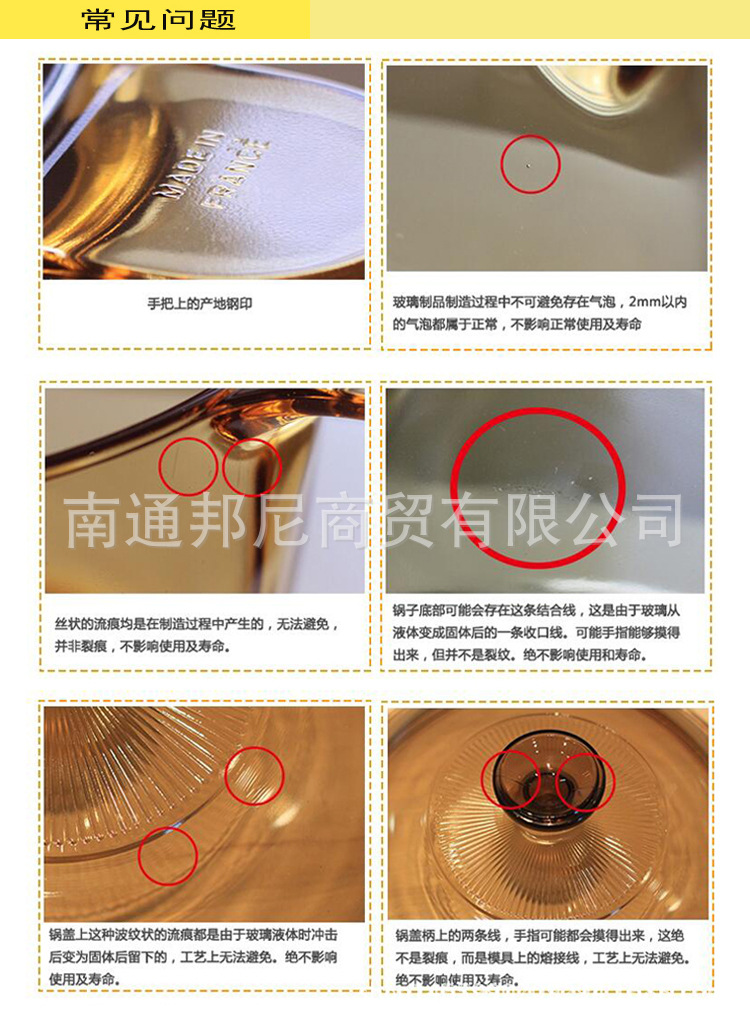 常见问题

MADE IN FRANCE

手把上的产地钢印

玻璃制品制造过程中不可避免存在气泡，2mm以内的气泡都属于正常，不影响正常使用及寿命

南通邦尼商贸有限公司

丝状的流痕均是在制造过程中产生的，无法避免，并非裂痕，不影响使用及寿命。

锅子底部可能会存在这条结合线，这是由于玻璃从液体变成固体后的一条收口线。可能手指能够摸得出来，但并不是裂纹。绝不影响使用和寿命。

锅盖上这种波纹状的流痕都是由于玻璃液体时冲击后变为固体后留下的，工艺上无法避免。绝不影响使用及寿命。

锅盖柄上的两条线，手指可能都会摸得出来，这绝不是裂痕，而是模具上的熔接线，工艺上无法避免。绝不影响使用及寿命。