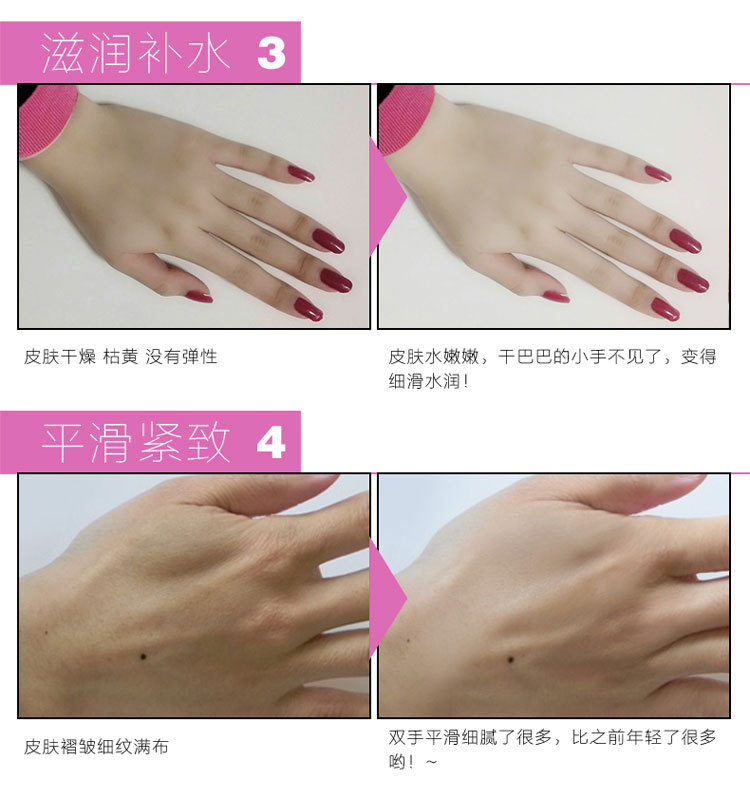 滋润补水 3

皮肤干燥 枯黄 没有弹性

皮肤水嫩嫩，干巴巴的小手不见了，变得细滑水润！

平滑紧致 4

皮肤褶皱细纹满布

双手平滑细腻了很多，比之前年轻了很多哟！~