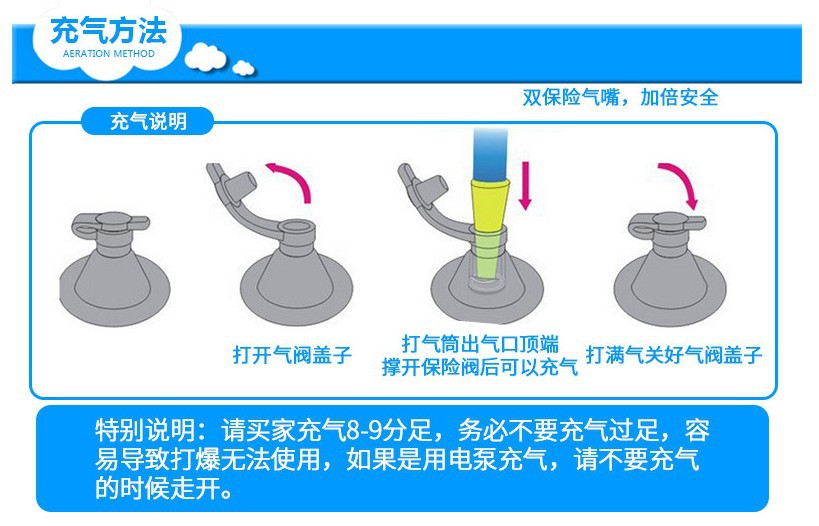 充气方法
AERATION METHOD

双保险气嘴，加倍安全

充气说明

打开气阀盖子

打气筒出气口顶端撑开保险阀后可以充气

打满气关好气阀盖子

特别说明：请买家充气8-9分足，务必不要充气过足，容易导致打爆无法使用，如果是用电泵充气，请不要充气的时候走开。