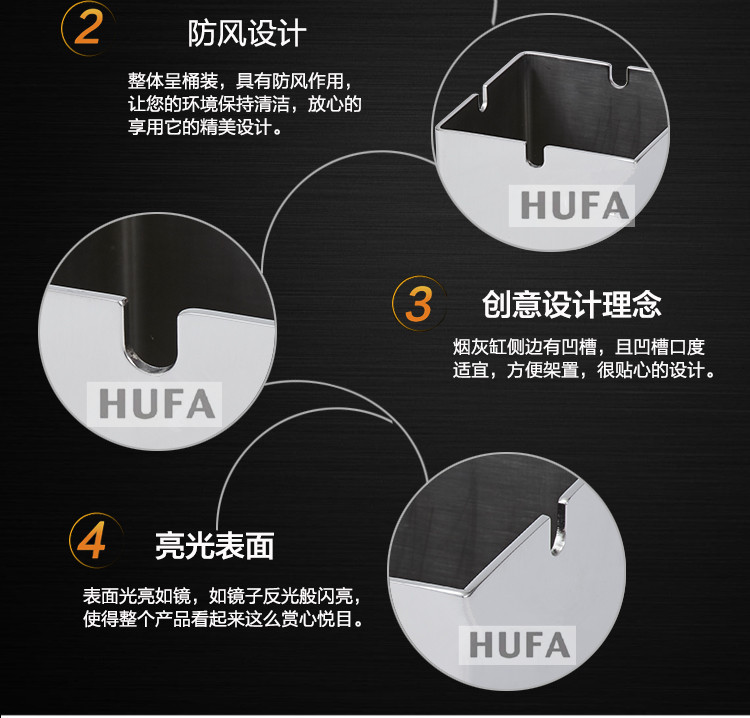 2 防风设计

整体呈桶装，具有防风作用，让您的环境保持清洁，放心的享用它的精美设计。

HUFA

HUFA

3 创意设计理念

烟灰缸侧边有凹槽，且凹槽口度适宜，方便架置，很贴心的设计。

4 亮光表面

表面光亮如镜，如镜子反光般闪亮，使得整个产品看起来这么赏心悦目。

HUFA