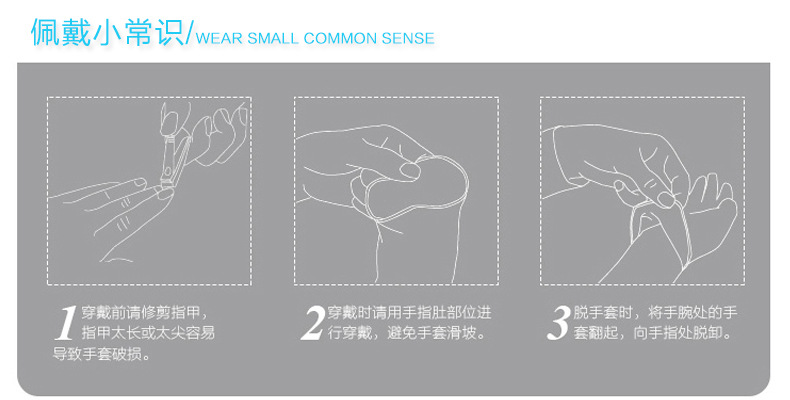 佩戴小常识/WEAR SMALL COMMON SENSE

1 穿戴前请修剪指甲，指甲太长或太尖容易导致手套破损。

2 穿戴时请用手指肚部位进行穿戴，避免手套滑坡。

3 脱手套时，将手腕处的手套翻起，向手指处脱卸。