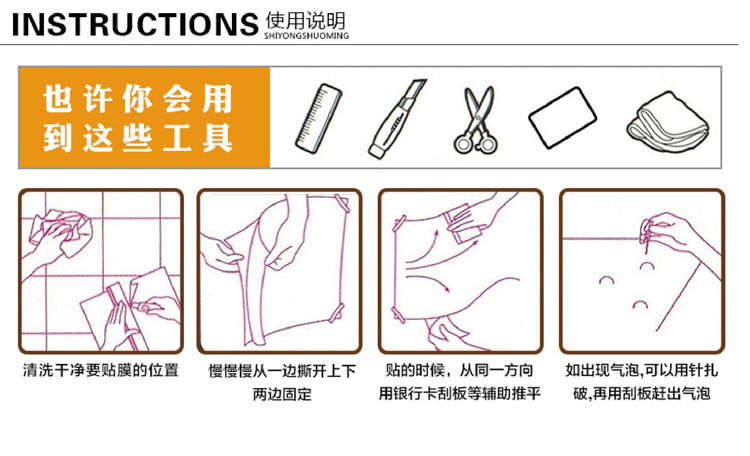 INSTRUCTIONS 使用说明
SHIYONGSHUOMING

也许你会用到这些工具

清洗干净要贴膜的位置

慢慢慢从一边撕开上下两边固定

贴的时候，从同一方向用银行卡刮板等辅助推平

如出现气泡,可以用针扎破,再用刮板赶出气泡