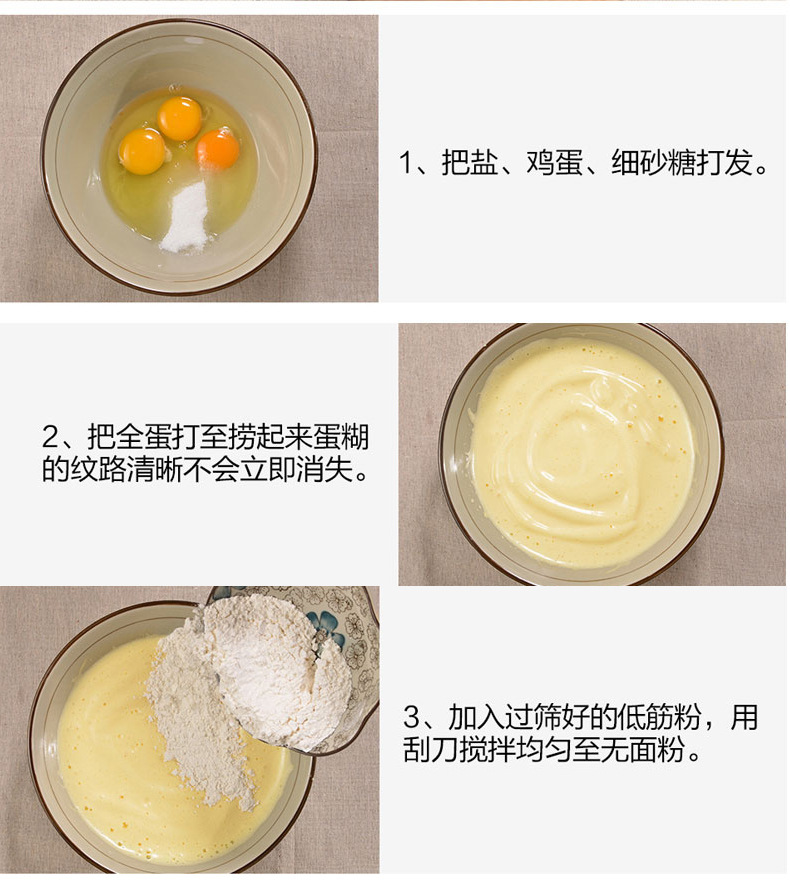 1、把盐、鸡蛋、细砂糖打发。

2、把全蛋打至捞起来蛋糊的纹路清晰不会立即消失。

3、加入过筛好的低筋粉，用刮刀搅拌均匀至无面粉。