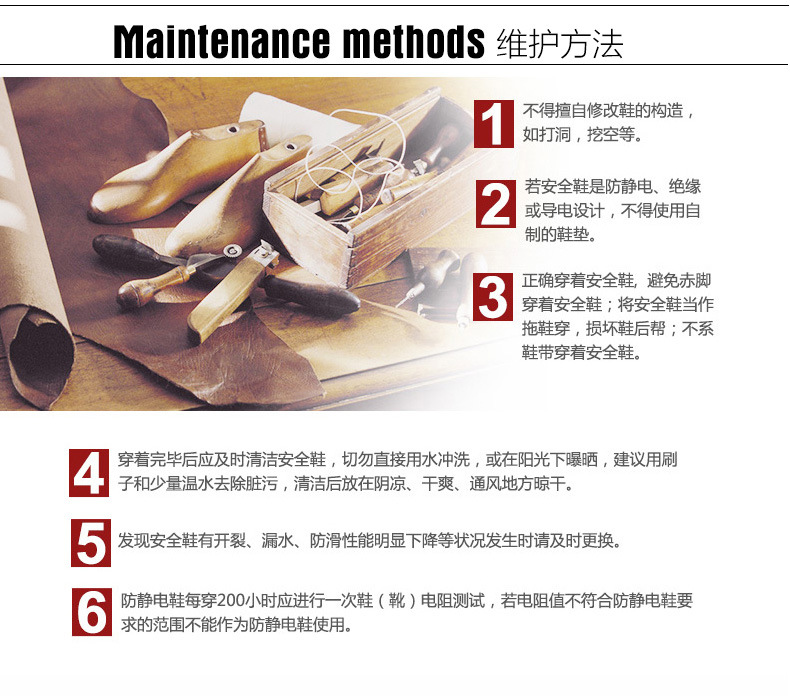 Maintenance methods 维护方法

1 不得擅自修改鞋的构造，如打洞，挖空等。

2 若安全鞋是防静电、绝缘或导电设计，不得使用自制的鞋垫。

3 正确穿着安全鞋，避免赤脚穿着安全鞋；将安全鞋当作拖鞋穿，损坏鞋后帮；不系鞋带穿着安全鞋。

4 穿着完毕后应及时清洁安全鞋，切勿直接用水冲洗，或在阳光下曝晒，建议用刷子和少量温水去除脏污，清洁后放在阴凉、干爽、通风地方晾干。

5 发现安全鞋有开裂、漏水、防滑性能明显下降等状况发生时请及时更换。

6 防静电鞋每穿200小时应进行一次鞋（靴）电阻测试，若电阻值不符合防静电鞋要求的范围不能作为防静电鞋使用。