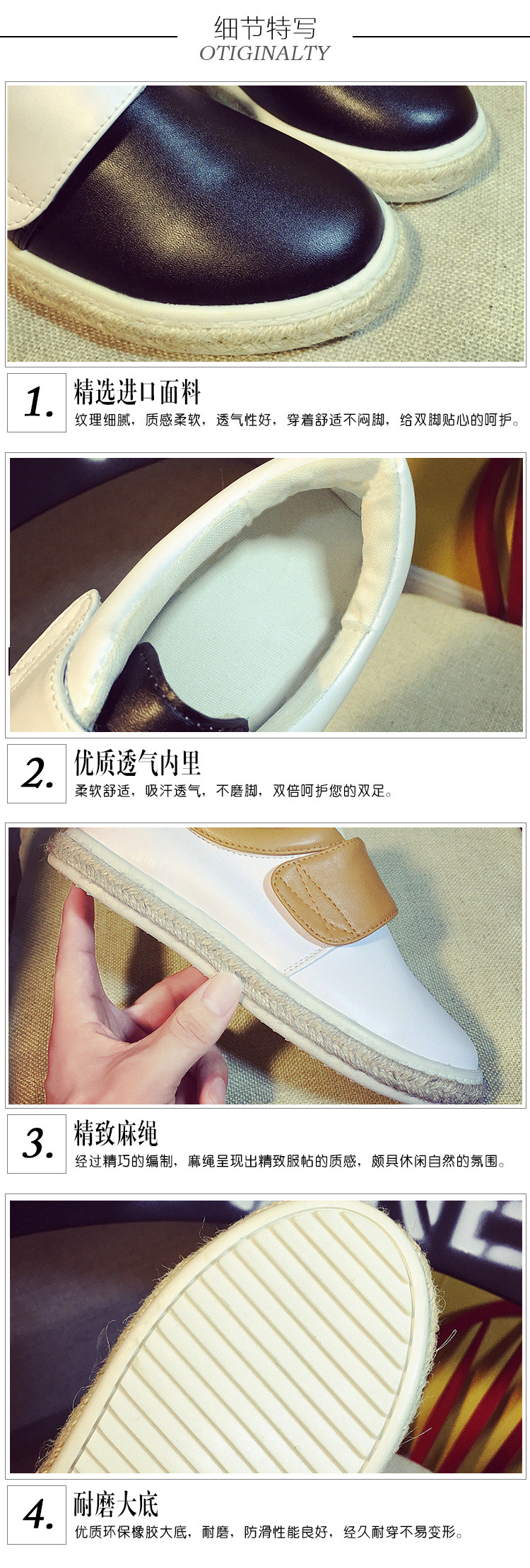 细节特写
OTIGINALTY

1.
精选进口面料
纹理细腻，质感柔软，透气性好，穿着舒适不闷脚，给双脚贴心的呵护。

2.
优质透气内里
柔软舒适，吸汗透气，不磨脚，双倍呵护您的双足。

3.
精致麻绳
经过精巧的编制，麻绳呈现出精致服帖的质感，颇具休闲自然的氛围。

4.
耐磨大底
优质环保橡胶大底，耐磨，防滑性能良好，经久耐穿不易变形。