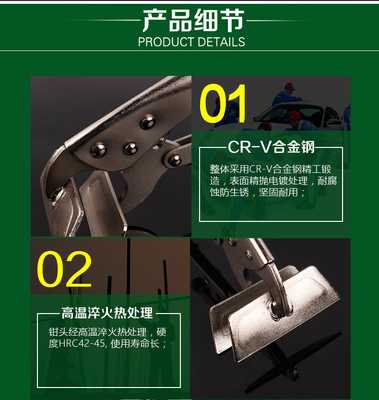 产品细节
PRODUCT DETAILS

01

CR-V合金钢

整体采用CR-V合金钢精工锻造，表面精抛电镀处理，耐腐蚀防生锈，坚固耐用；

02

高温淬火热处理

钳头经高温淬火热处理，硬度HRC42-45, 使用寿命长；