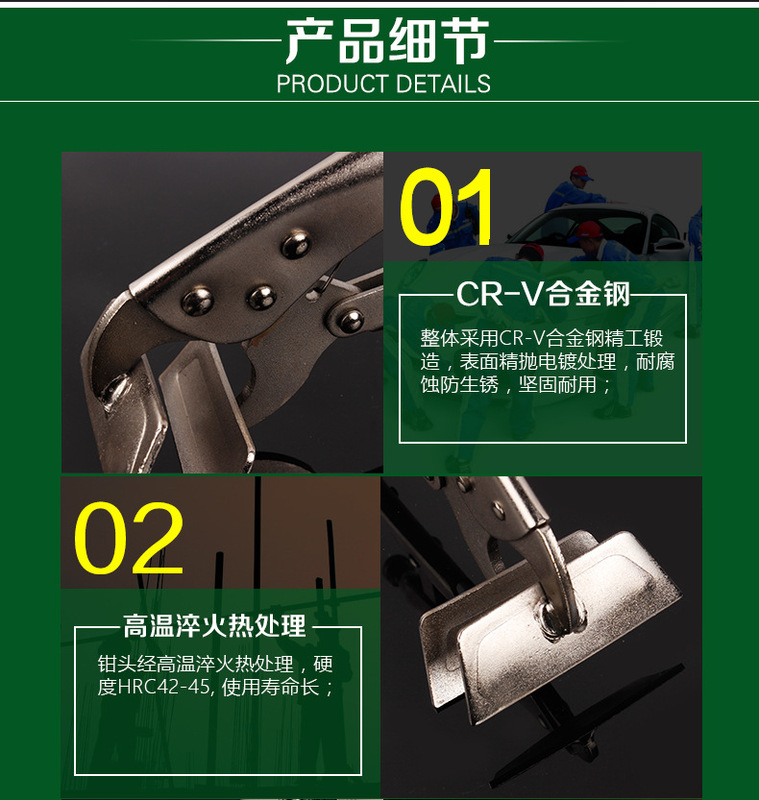 产品细节
PRODUCT DETAILS

01

CR-V合金钢

整体采用CR-V合金钢精工锻造，表面精抛电镀处理，耐腐蚀防生锈，坚固耐用；

02

高温淬火热处理

钳头经高温淬火热处理，硬度HRC42-45, 使用寿命长；