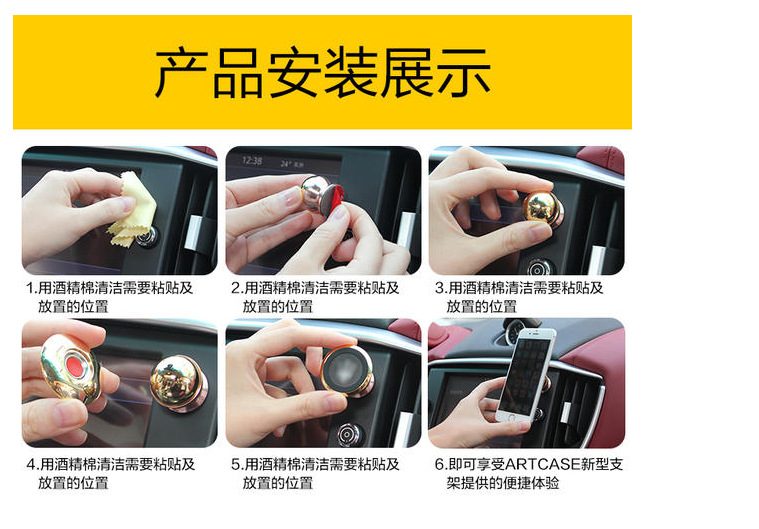 产品安装展示

12:38 24°

1.用酒精棉清洁需要粘贴及放置的位置

2.用酒精棉清洁需要粘贴及放置的位置

3.用酒精棉清洁需要粘贴及放置的位置

4.用酒精棉清洁需要粘贴及放置的位置

5.用酒精棉清洁需要粘贴及放置的位置

6.即可享受ARTCASE新型支架提供的便捷体验