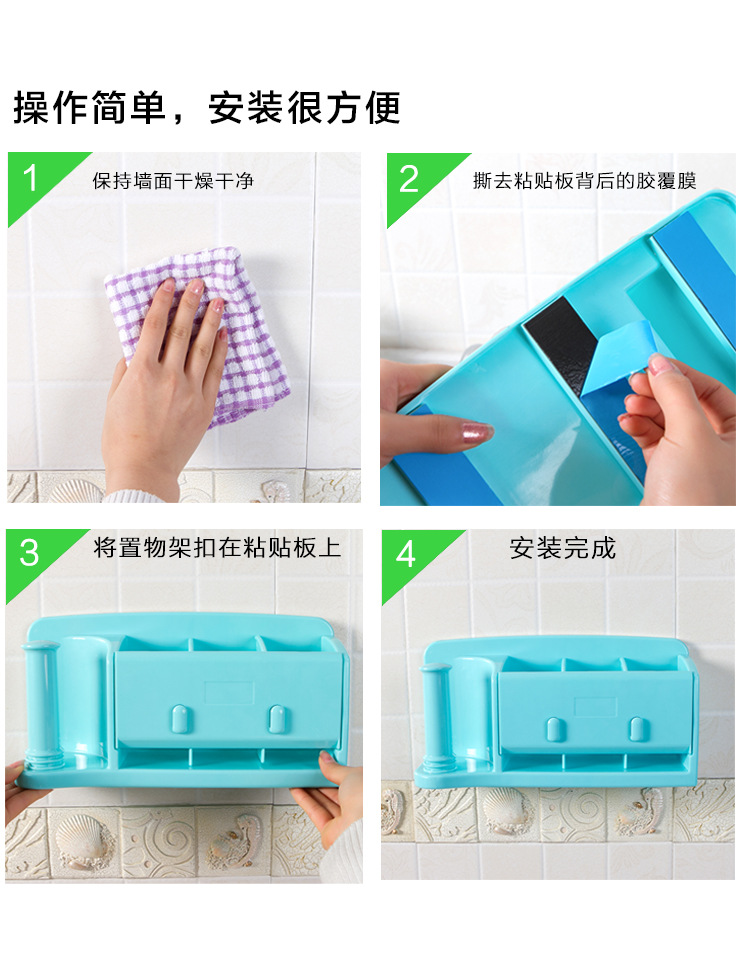 操作简单，安装很方便

1
保持墙面干燥干净

2
撕去粘贴板背后的胶覆膜

3
将置物架扣在粘贴板上

4
安装完成