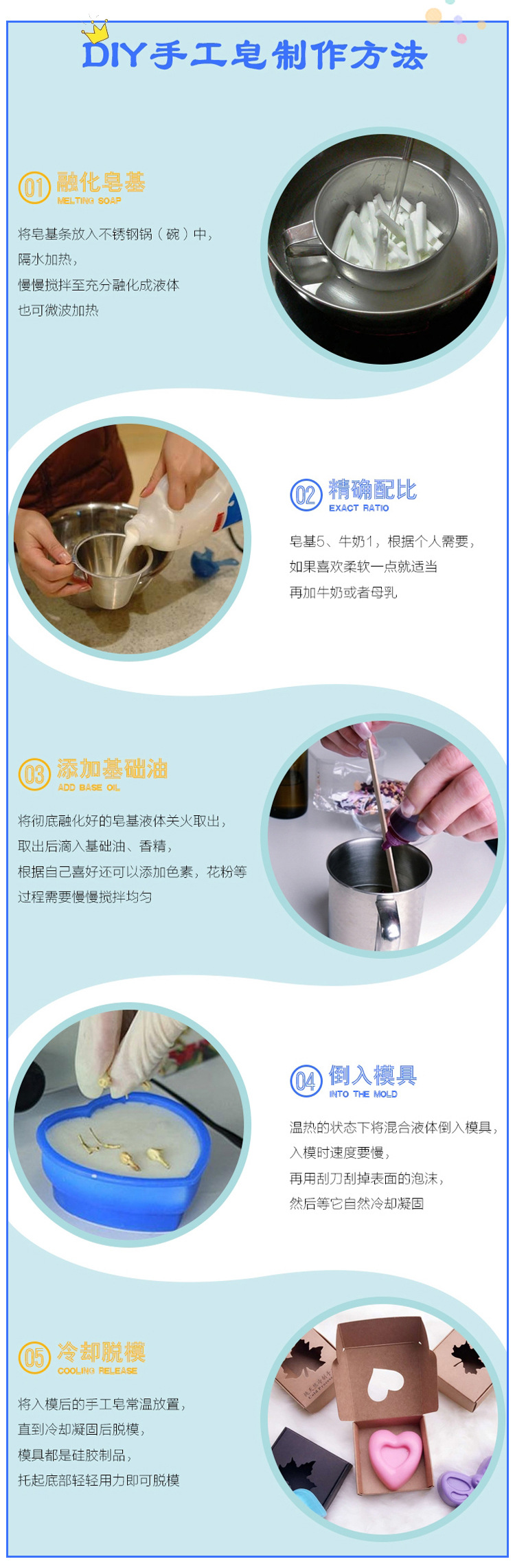 DIY手工皂制作方法

01 融化皂基
MELTING SOAP

将皂基条放入不锈钢锅（碗）中，
隔水加热，
慢慢搅拌至充分融化成液体
也可微波加热

02 精确配比
EXACT RATIO

皂基5、牛奶1，根据个人需要，
如果喜欢柔软一点就适当
再加牛奶或者母乳

03 添加基础油
ADD BASE OIL

将彻底融化好的皂基液体关火取出，
取出后滴入基础油、香精，
根据自己喜好还可以添加色素，花粉等
过程需要慢慢搅拌均匀

04 倒入模具
INTO THE MOLD

温热的状态下将混合液体倒入模具，
入模时速度要慢，
再用刮刀刮掉表面的泡沫，
然后等它自然冷却凝固

05 冷却脱模
COOLING RELEASE

将入模后的手工皂常温放置，
直到冷却凝固后脱模，
模具都是硅胶制品，
托起底部轻轻用力即可脱模