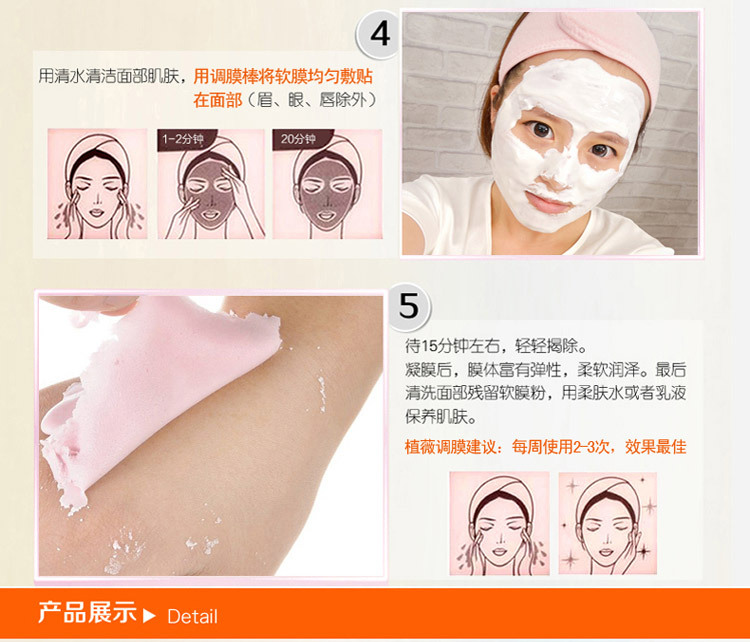 4

用清水清洁面部肌肤，用调膜棒将软膜均匀敷贴在面部（眉、眼、唇除外）

1-2分钟

20分钟

5

待15分钟左右，轻轻揭除。
凝膜后，膜体富有弹性，柔软润泽。最后清洗面部残留软膜粉，用柔肤水或者乳液保养肌肤。

植薇调膜建议：每周使用2-3次，效果最佳

产品展示 ▶ Detail