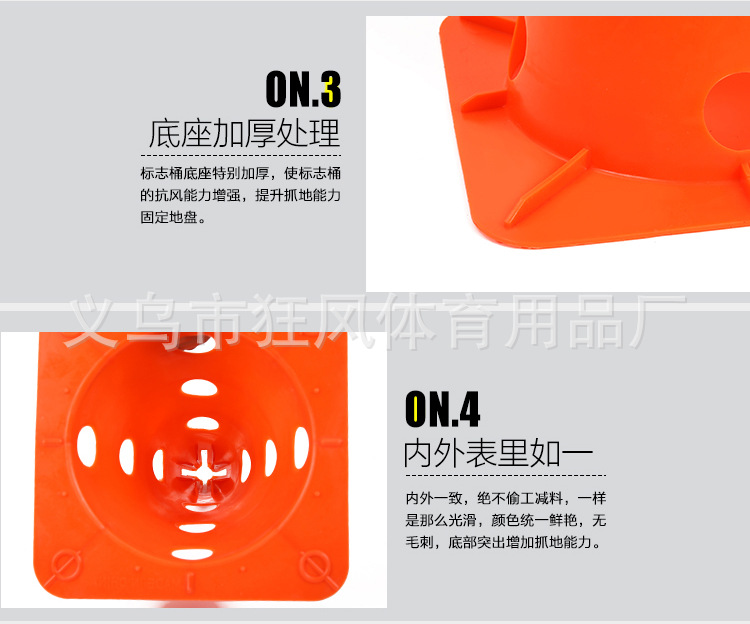 ON.3
底座加厚处理

标志桶底座特别加厚，使标志桶的抗风能力增强，提升抓地能力固定地盘。

义乌市狂风体育用品厂

ON.4
内外表里如一

内外一致，绝不偷工减料，一样是那么光滑，颜色统一鲜艳，无毛刺，底部突出增加抓地能力。