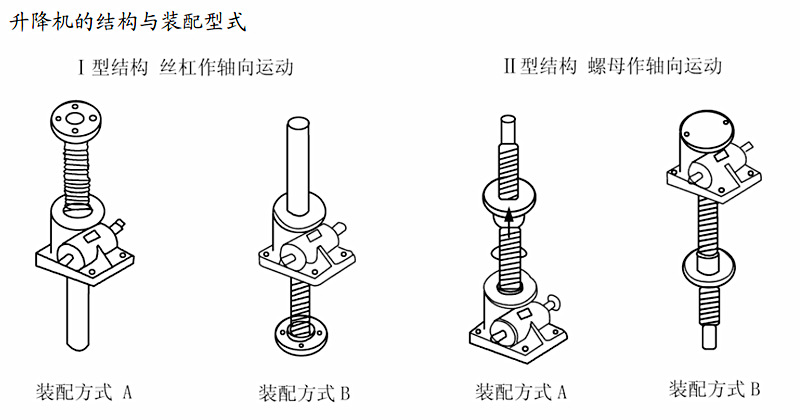 升降机的结构与装配型式

Ⅰ型结构 丝杠作轴向运动

Ⅱ型结构 螺母作轴向运动

装配方式 A

装配方式 B

装配方式 A

装配方式 B