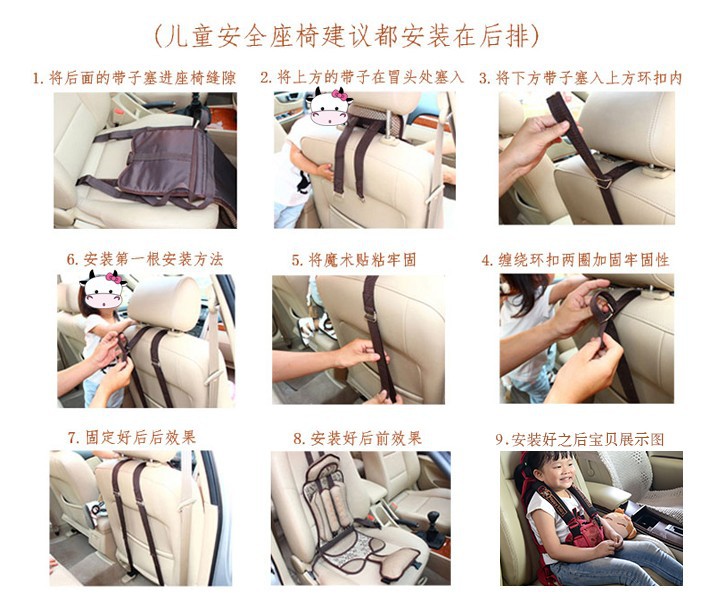 (儿童安全座椅建议都安装在后排)

1. 将后面的带子塞进座椅缝隙

2. 将上方的带子在冒头处塞入

3. 将下方带子塞入上方环扣内

6. 安装第一根安装方法

5. 将魔术贴粘牢固

4. 缠绕环扣两圈加固牢固性

7. 固定好后后效果

8. 安装好后前效果

9. 安装好之后宝贝展示图