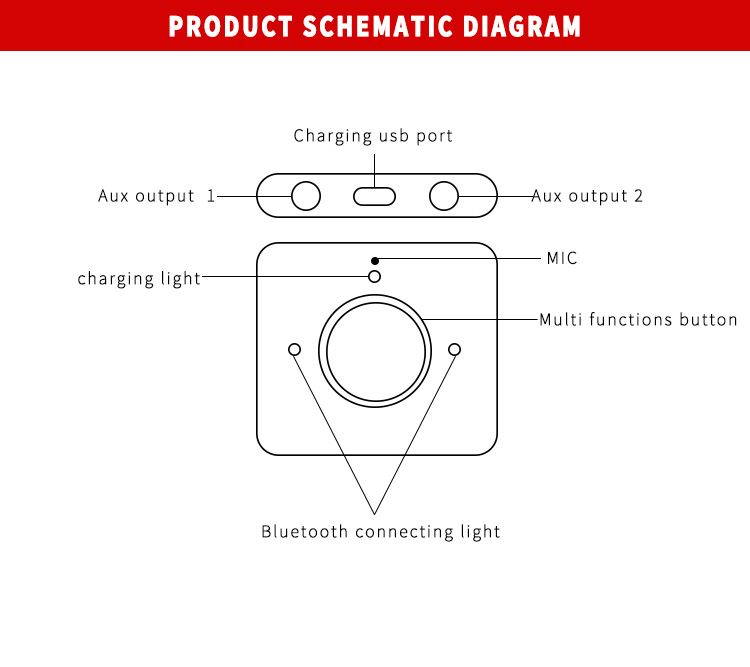 PRODUCT SCHEMATIC DIAGRAM

Charging usb port

Aux output 1

Aux output 2

MIC

charging light

Multi functions button

Bluetooth connecting light