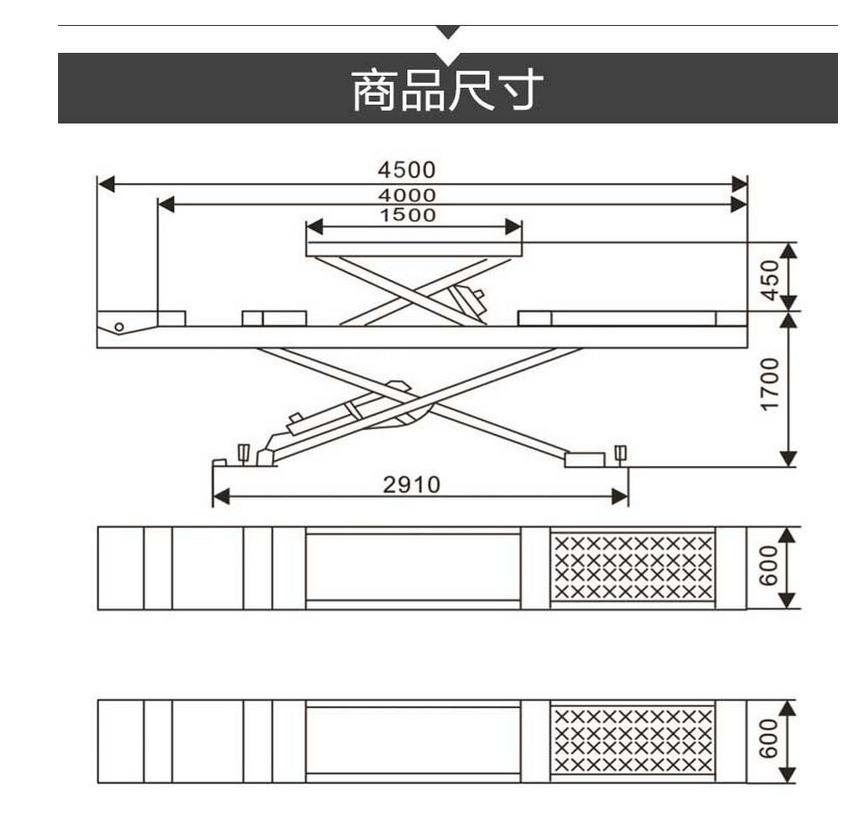 商品尺寸

4500
4000
1500
450
1700
2910
600
600