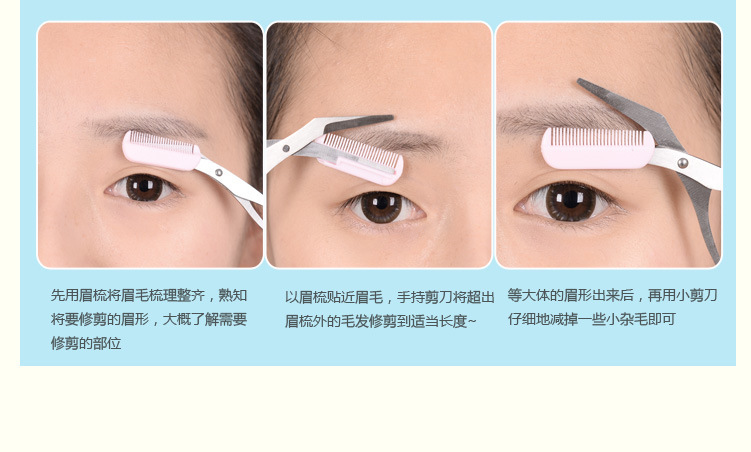 先用眉梳将眉毛梳理整齐，熟知将要修剪的眉形，大概了解需要修剪的部位

以眉梳贴近眉毛，手持剪刀将超出眉梳外的毛发修剪到适当长度~

等大体的眉形出来后，再用小剪刀仔细地减掉一些小杂毛即可