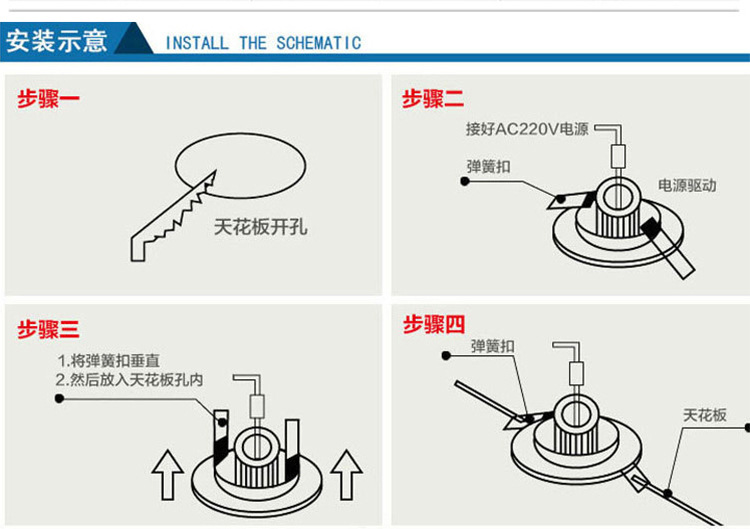 安装示意 INSTALL THE SCHEMATIC

步骤一

天花板开孔

步骤二

接好AC220V电源

弹簧扣

电源驱动

步骤三

1.将弹簧扣垂直
2.然后放入天花板孔内

步骤四

弹簧扣

天花板