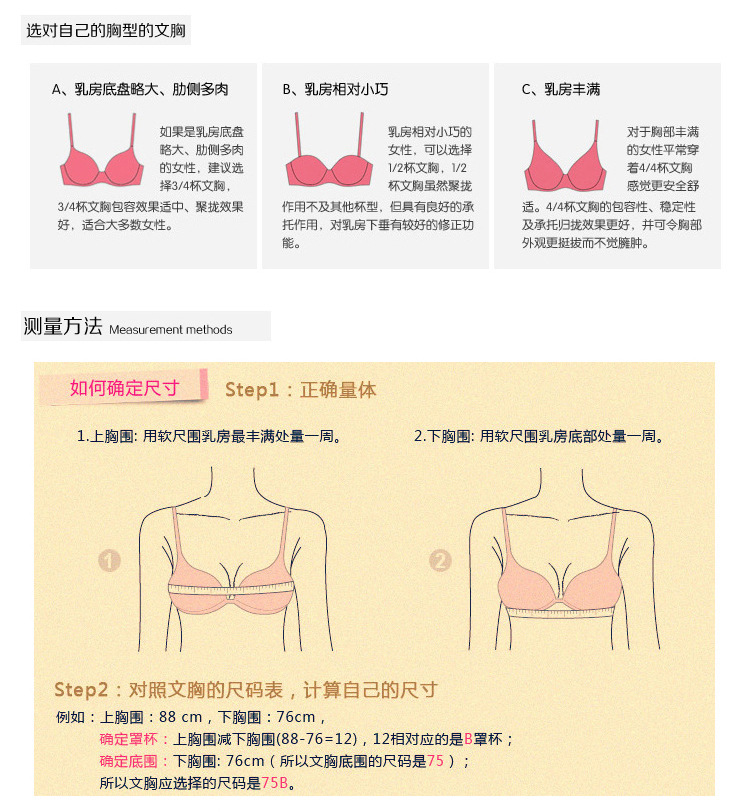 选对自己的胸型的文胸

A、乳房底盘略大、肋侧多肉

如果是乳房底盘略大、肋侧多肉的女性，建议选择3/4杯文胸，3/4杯文胸包容效果适中、聚拢效果好，适合大多数女性。

B、乳房相对小巧

乳房相对小巧的女性，可以选择1/2杯文胸，1/2杯文胸虽然聚拢作用不及其他杯型，但具有良好的承托作用，对乳房下垂有较好的修正功能。

C、乳房丰满

对于胸部丰满的女性平常穿着4/4杯文胸感觉更安全舒适。4/4杯文胸的包容性、稳定性及承托归拢效果更好，并可令胸部外观更挺拔而不觉臃肿。

测量方法 Measurement methods

如何确定尺寸

Step1：正确量体

1.上胸围: 用软尺围乳房最丰满处量一周。

2.下胸围: 用软尺围乳房底部处量一周。

1

2

Step2：对照文胸的尺码表，计算自己的尺寸

例如：上胸围：88 cm，下胸围：76cm，

确定罩杯：上胸围减下胸围(88-76=12)，12相对应的是B罩杯；

确定底围：下胸围: 76cm（所以文胸底围的尺码是75）；

所以文胸应选择的尺码是75B。