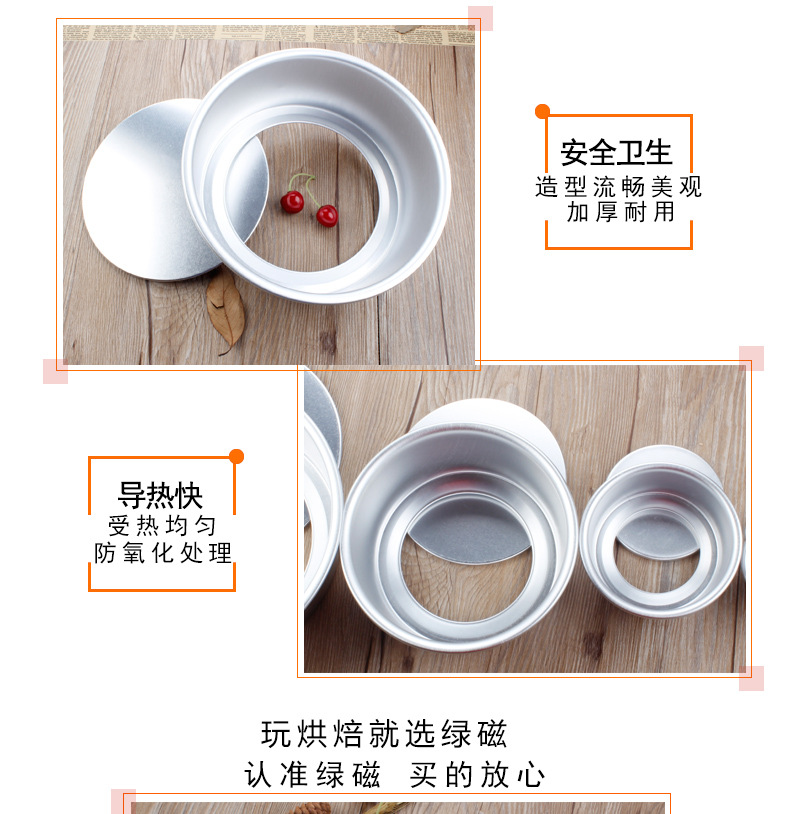 安全卫生
造型流畅美观
加厚耐用

导热快
受热均匀
防氧化处理

玩烘焙就选绿磁
认准绿磁 买的放心