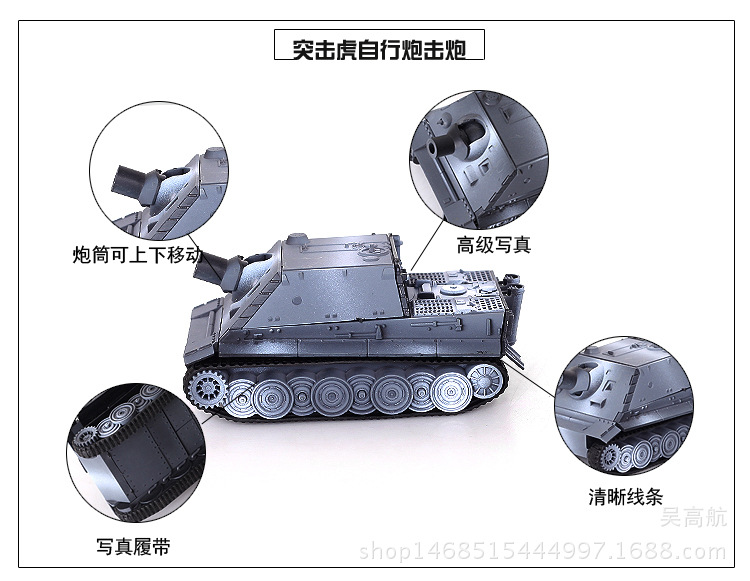 突击虎自行炮击炮

炮筒可上下移动

高级写真

清晰线条

写真履带

吴高航
shop1468515444997.1688.com