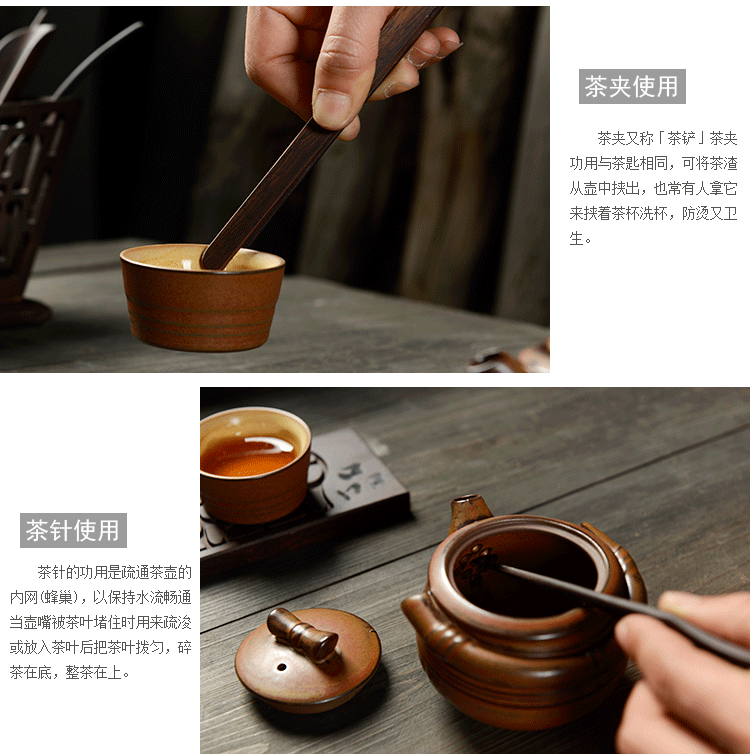 茶夹使用

茶夹又称「茶铲」茶夹功用与茶匙相同，可将茶渣从壶中挟出，也常有人拿它来挟着茶杯洗杯，防烫又卫生。

茶针使用

茶针的功用是疏通茶壶的内网(蜂巢)，以保持水流畅通当壶嘴被茶叶堵住时用来疏浚或放入茶叶后把茶叶拨匀，碎茶在底，整茶在上。