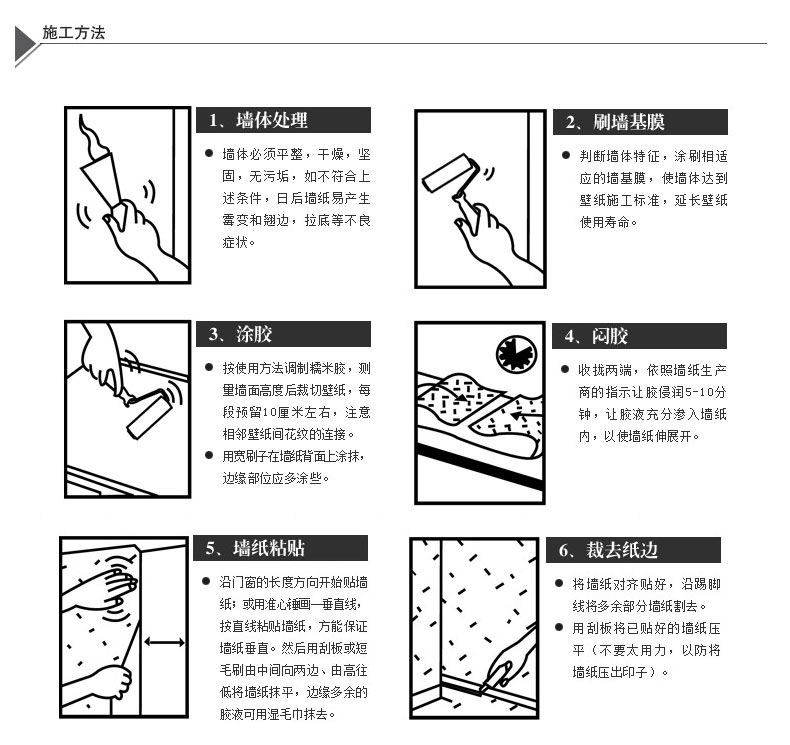 施工方法

1、墙体处理

● 墙体必须平整，干燥，坚固，无污垢，如不符合上述条件，日后墙纸易产生霉变和翘边，拉底等不良症状。

2、刷墙基膜

● 判断墙体特征，涂刷相适应的墙基膜，使墙体达到壁纸施工标准，延长壁纸使用寿命。

3、涂胶

● 按使用方法调制糯米胶，测量墙面高度后裁切壁纸，每段预留10厘米左右，注意相邻壁纸间花纹的连接。
● 用宽刷子在墙纸背面上涂抹，边缘部位应多涂些。

4、闷胶

● 收拢两端，依照墙纸生产商的指示让胶侵润5-10分钟，让胶液充分渗入墙纸内，以使墙纸伸展开。

5、墙纸粘贴

● 沿门窗的长度方向开始贴墙纸；或用准心锤画一垂直线，按直线粘贴墙纸，方能保证墙纸垂直。然后用刮板或短毛刷由中间向两边、由高往低将墙纸抹平，边缘多余的胶液可用湿毛巾抹去。

6、裁去纸边

● 将墙纸对齐贴好，沿踢脚线将多余部分墙纸割去。
● 用刮板将已贴好的墙纸压平（不要太用力，以防将墙纸压出印子）。