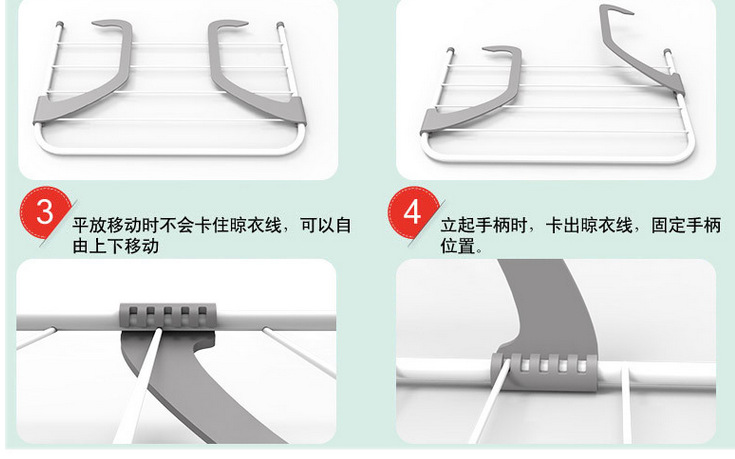 3

平放移动时不会卡住晾衣线，可以自由上下移动

4

立起手柄时，卡出晾衣线，固定手柄位置。