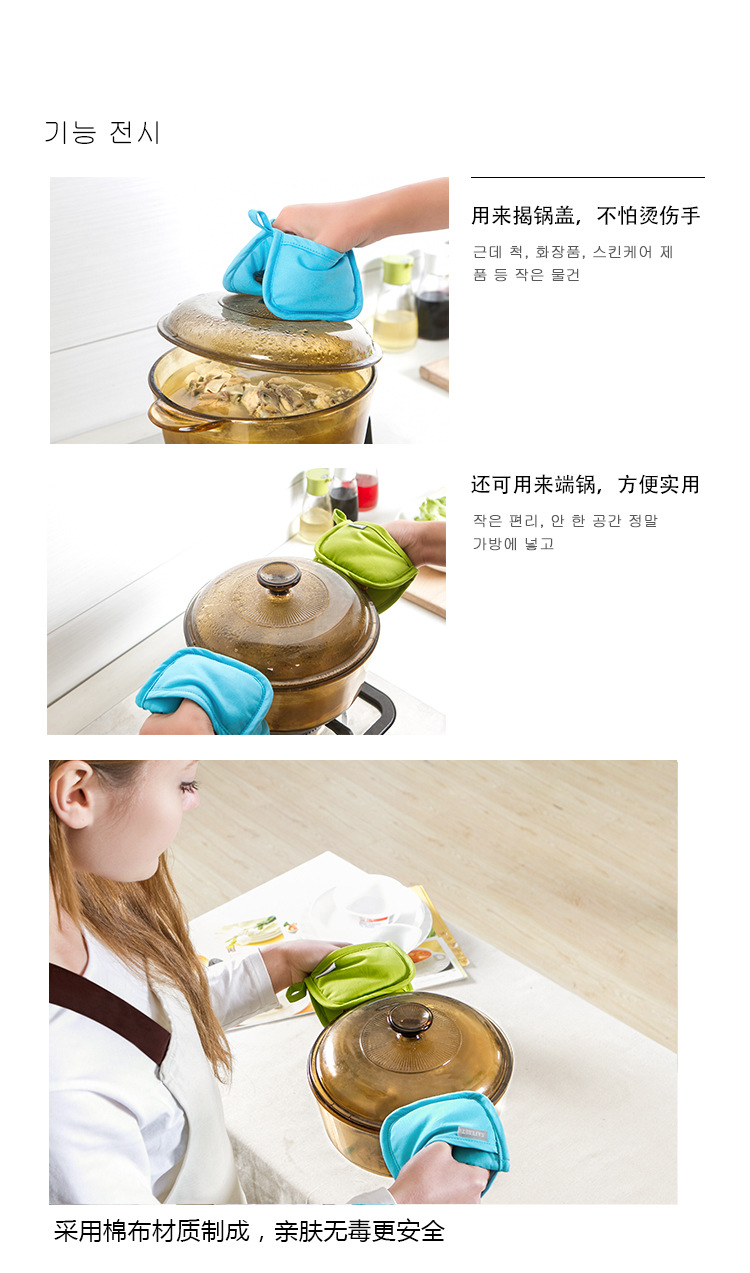 기능 전시

用来揭锅盖，不怕烫伤手

근데 척, 화장품, 스킨케어 제품 등 작은 물건

还可用来端锅，方便实用

작은 편리, 안 한 공간 정말 가방에 넣고

采用棉布材质制成，亲肤无毒更安全