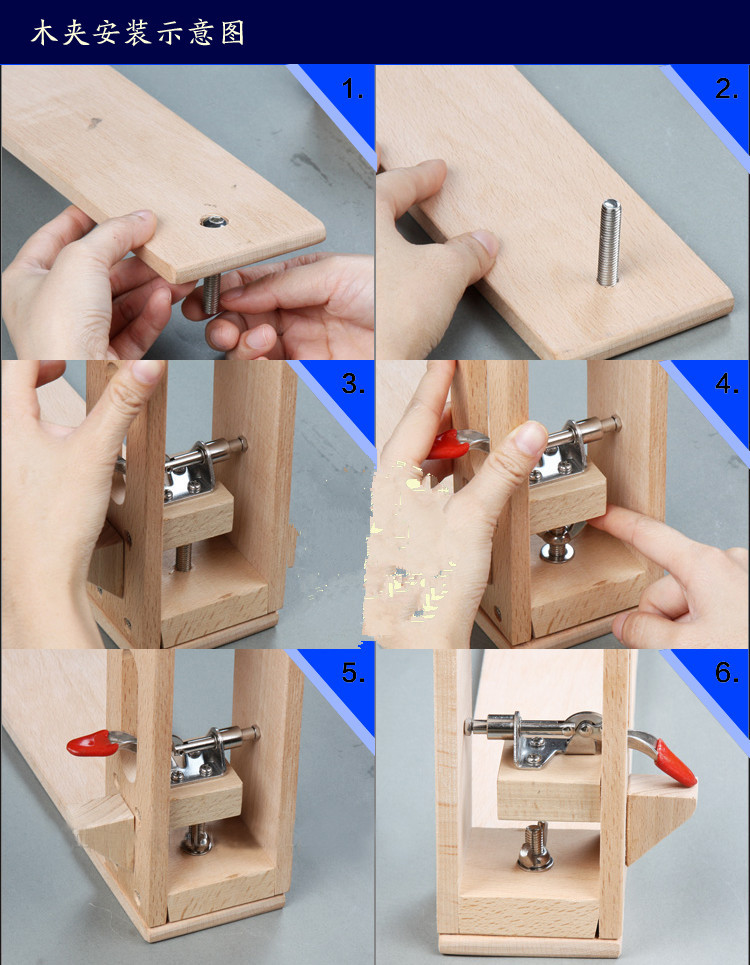 木夹安装示意图

1.

2.

3.

4.

5.

6.