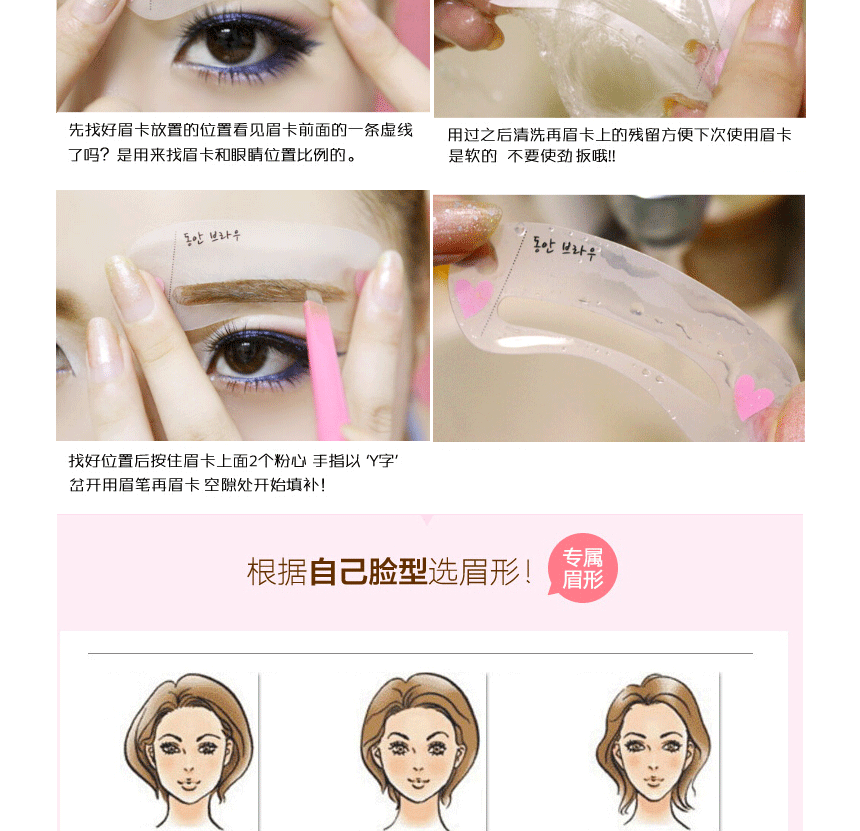 先找好眉卡放置的位置看见眉卡前面的一条虚线了吗？是用来找眉卡和眼睛位置比例的。

用过之后清洗再眉卡上的残留方便下次使用眉卡是软的 不要使劲 扳哦!!

동안 브라우

동안 브라우

找好位置后按住眉卡上面2个粉心 手指以 'Y字' 岔开用眉笔再眉卡 空隙处开始填补!

根据自己脸型选眉形！

专属眉形