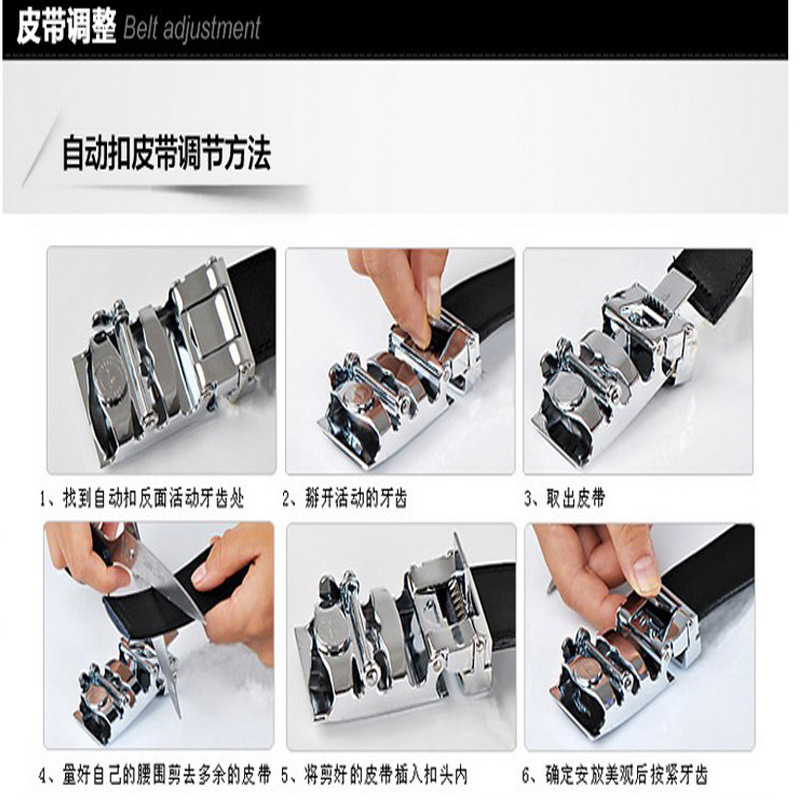 皮带调整 Belt adjustment

自动扣皮带调节方法

1、找到自动扣反面活动牙齿处

2、掰开活动的牙齿

3、取出皮带

4、量好自己的腰围剪去多余的皮带

5、将剪好的皮带插入扣头内

6、确定安放美观后按紧牙齿