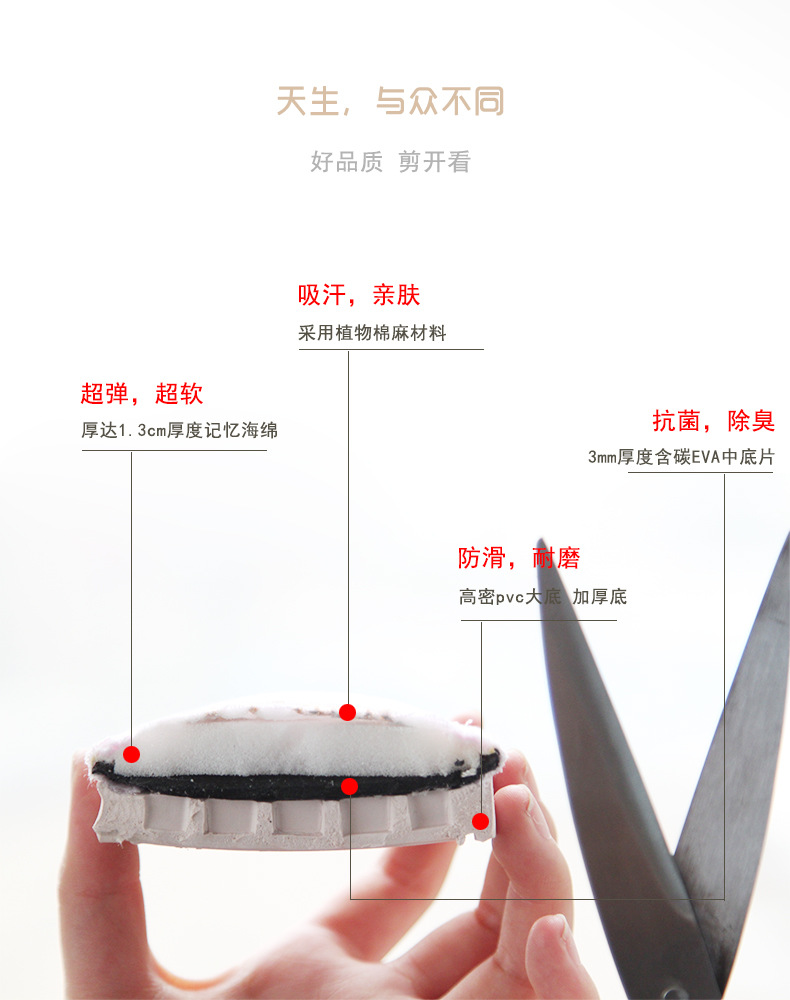 天生，与众不同

好品质 剪开看

吸汗，亲肤

采用植物棉麻材料

超弹，超软

厚达1.3cm厚度记忆海绵

抗菌，除臭

3mm厚度含碳EVA中底片

防滑，耐磨

高密pvc大底 加厚底