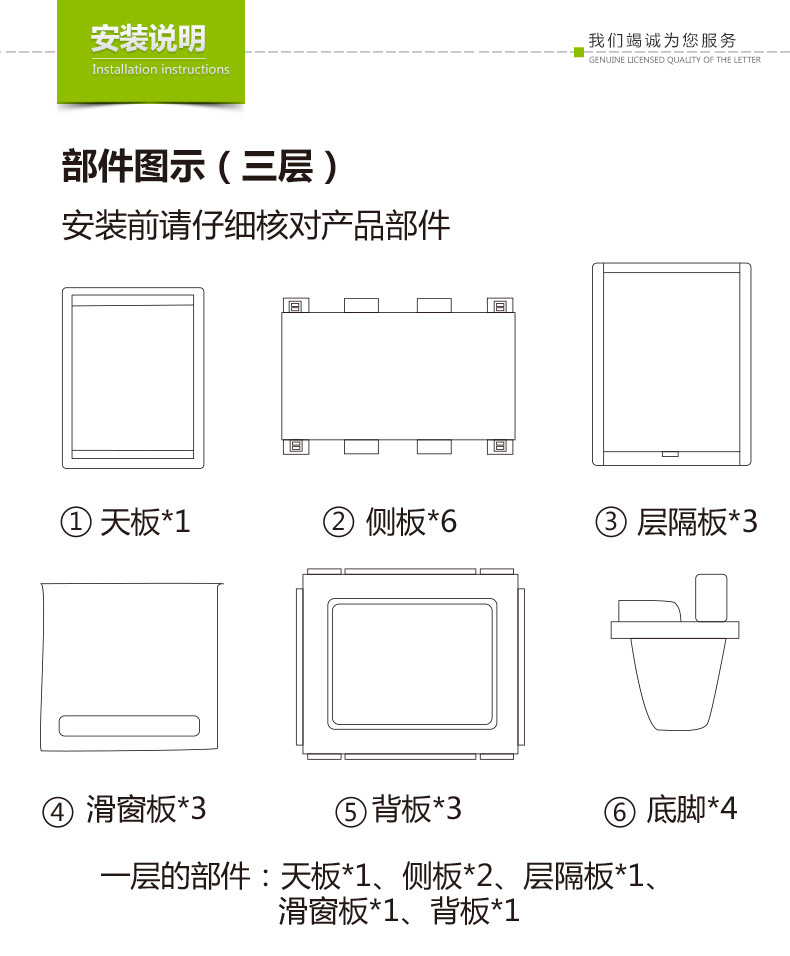 安装说明
Installation instructions

我们竭诚为您服务
GENUINE LICENSED QUALITY OF THE LETTER

部件图示（三层）

安装前请仔细核对产品部件

① 天板*1

② 侧板*6

③ 层隔板*3

④ 滑窗板*3

⑤ 背板*3

⑥ 底脚*4

一层的部件：天板*1、侧板*2、层隔板*1、滑窗板*1、背板*1