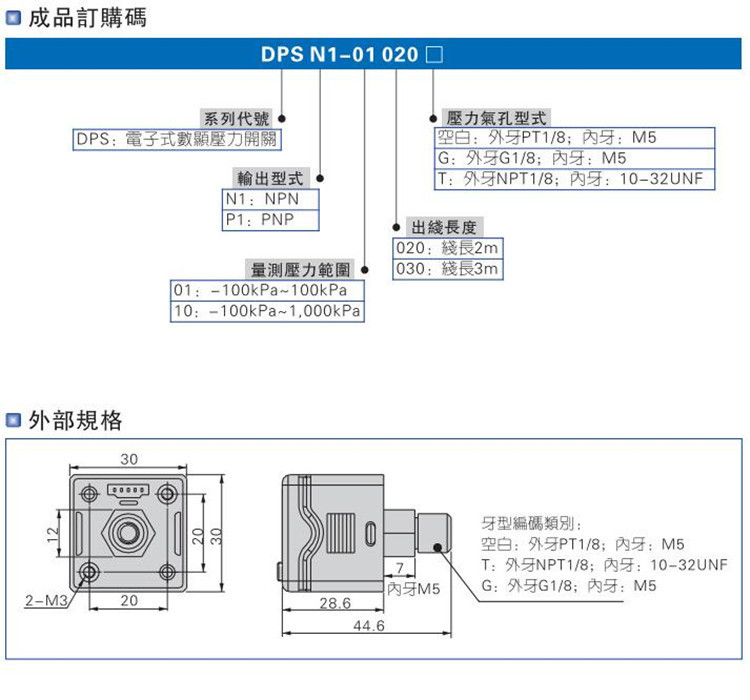 成品訂購碼

DPS N1-01 020 □

系列代號
DPS：電子式數顯壓力開關

輸出型式
N1：NPN
P1：PNP

量測壓力範圍
01：-100kPa~100kPa
10：-100kPa~1,000kPa

出綫長度
020：綫長2m
030：綫長3m

壓力氣孔型式
空白：外牙PT1/8；內牙：M5
G：外牙G1/8；內牙：M5
T：外牙NPT1/8；內牙：10-32UNF

外部規格

30
12
20
30
2-M3
20
7
內牙M5
28.6
44.6

牙型編碼類別：
空白：外牙PT1/8；內牙：M5
T：外牙NPT1/8；內牙：10-32UNF
G：外牙G1/8；內牙：M5