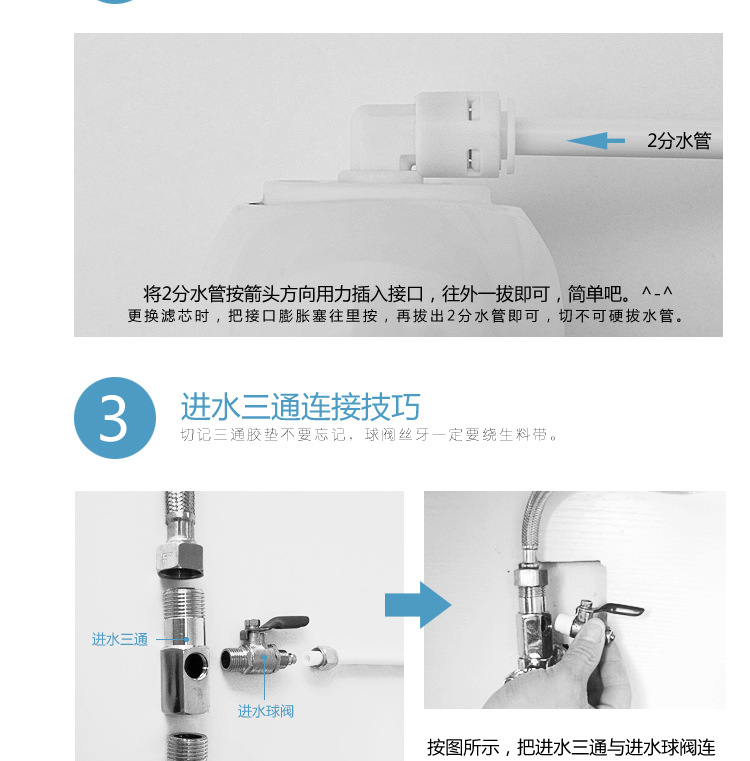 2分水管

将2分水管按箭头方向用力插入接口，往外一拔即可，简单吧。^-^
更换滤芯时，把接口膨胀塞往里按，再拔出2分水管即可，切不可硬拔水管。

3

进水三通连接技巧

切记三通胶垫不要忘记，球阀丝牙一定要绕生料带。

进水三通

进水球阀

按图所示，把进水三通与进水球阀连